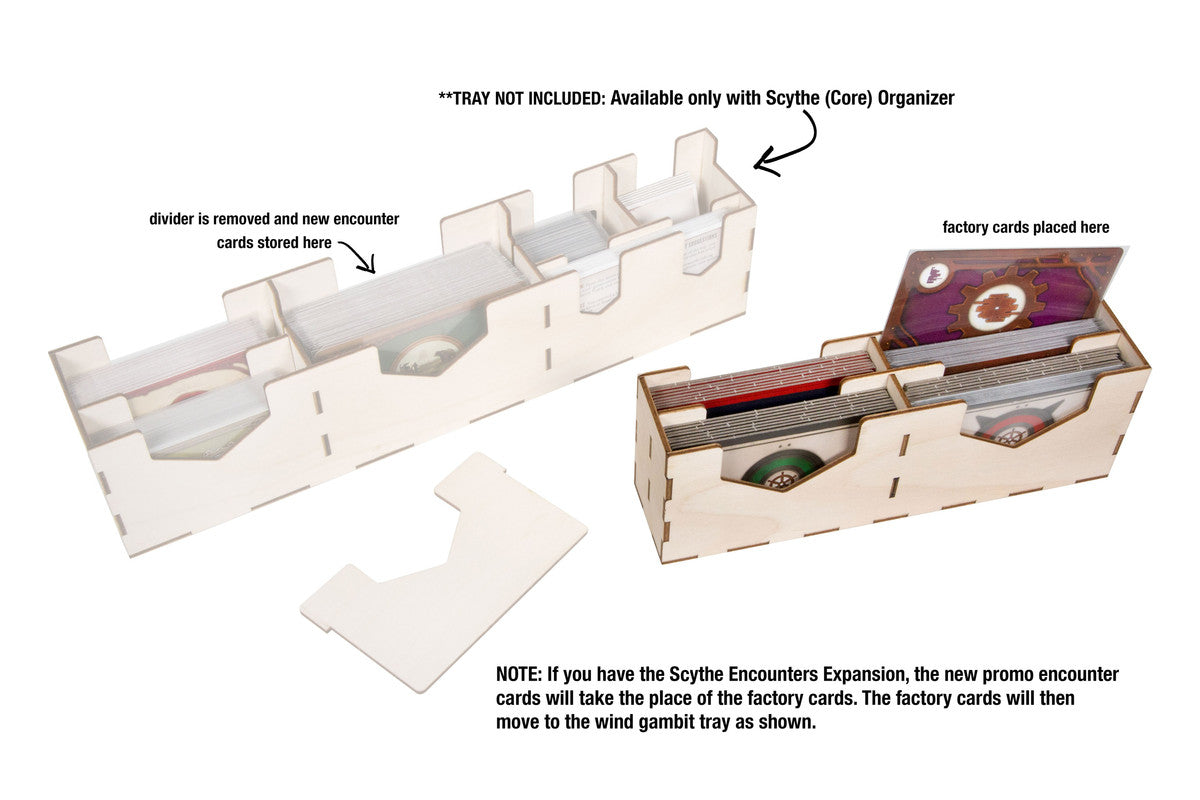 **TRAY NOT INCLUDED: Available only with Scythe (Core) Organizer

divider is removed and new encounter cards stored here

factory cards placed here

NOTE: If you have the Scythe Encounters Expansion, the new promo encounter cards will take the place of the factory cards. The factory cards will then move to the wind gambit tray as shown.