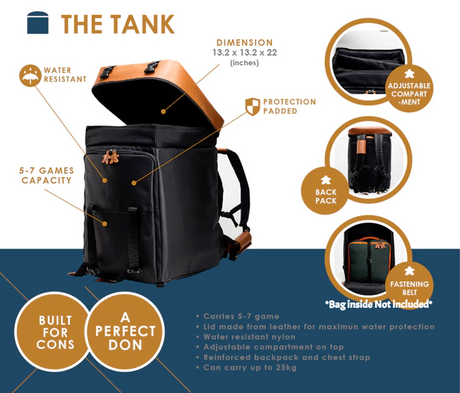 THE TANK

DIMENSION
13.2 x 13.2 x 22
(inches)

WATER RESISTANT

PROTECTION PADDED

5-7 GAMES CAPACITY

ADJUSTABLE COMPART -MENT

BACK PACK

FASTENING BELT

*Bag inside Not included*

BUILT FOR CONS

A PERFECT DON

• Carries 5-7 game
• Lid made from leather for maximun water protection
• Water resistant nylon
• Adjustable compartment on top
• Reinforced backpack and chest strap
• Can carry up to 25kg