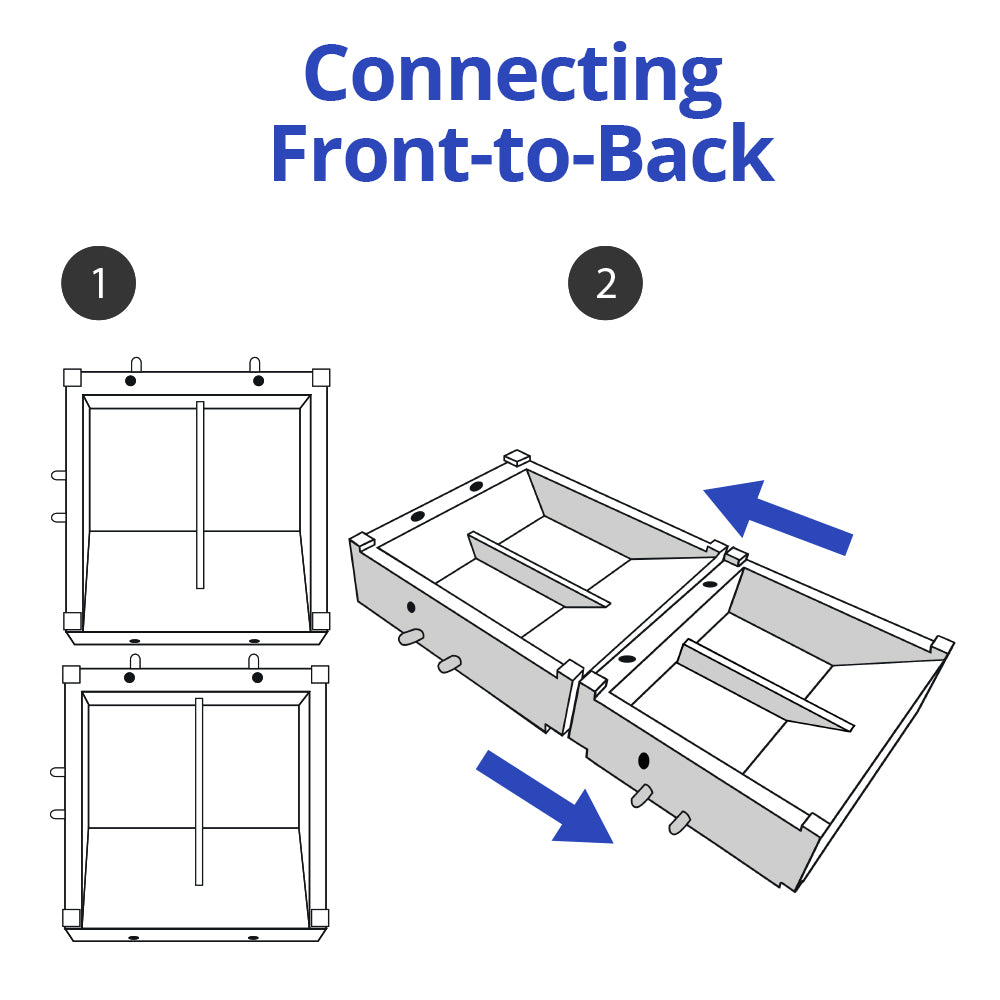 Connecting Front-to-Back

1

2