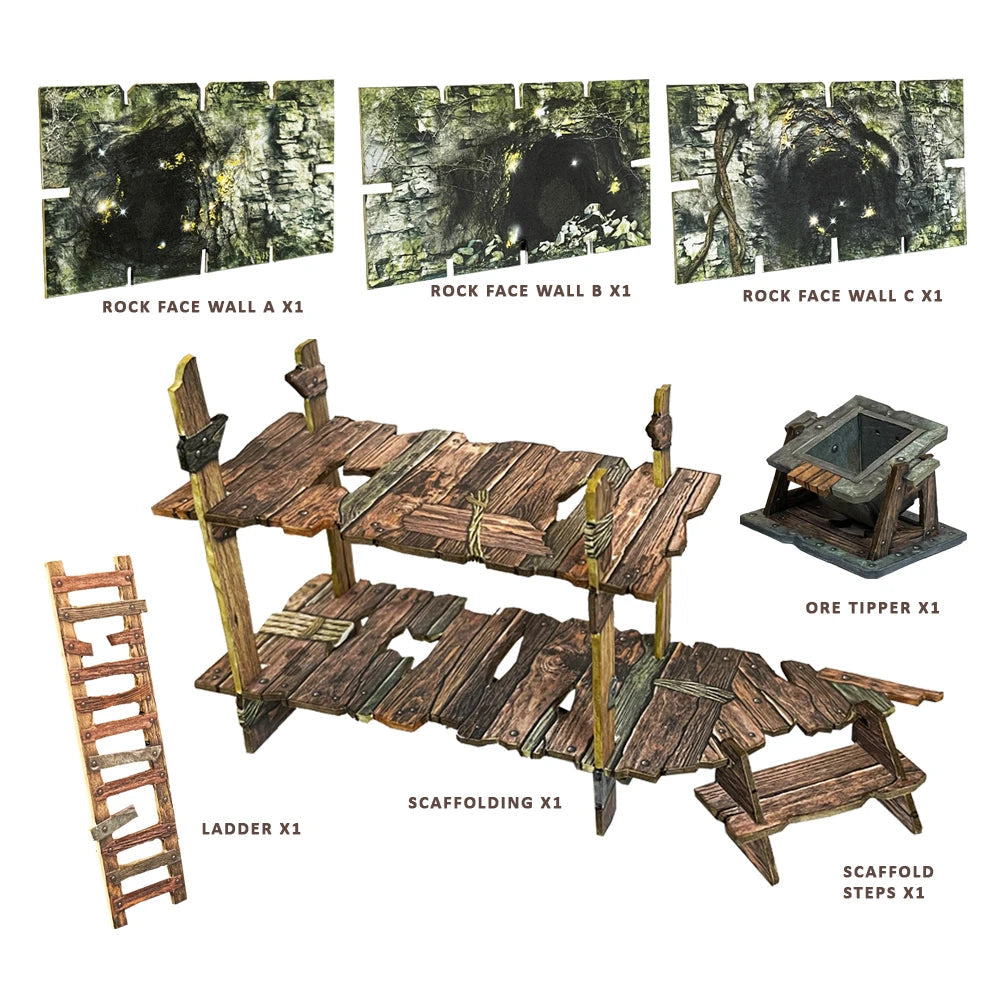 ROCK FACE WALL A X1

ROCK FACE WALL B X1

ROCK FACE WALL C X1

ORE TIPPER X1

LADDER X1

SCAFFOLDING X1

SCAFFOLD STEPS X1