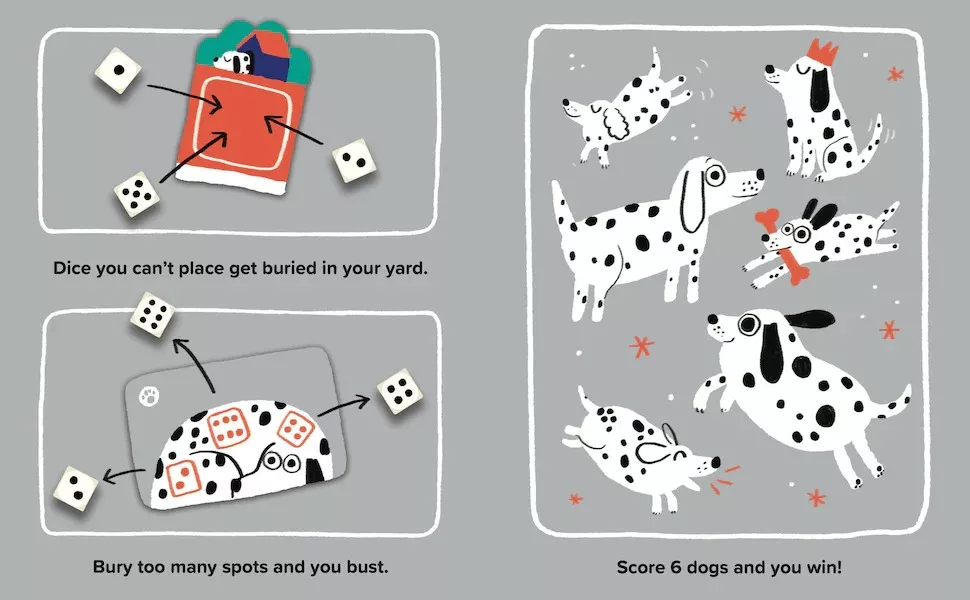 Dice you can't place get buried in your yard.

Bury too many spots and you bust.

Score 6 dogs and you win!